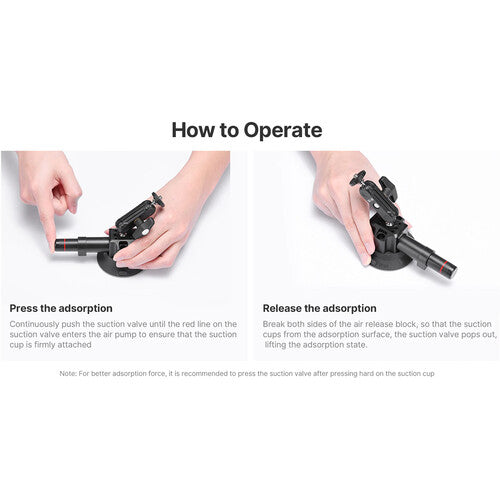 How to Operate

Press the adsorption

Continuously push the suction valve until the red line on the suction valve enters the air pump to ensure that the suction cup is firmly attached

Release the adsorption

Break both sides of the air release block, so that the suction cups from the adsorption surface, the suction valve pops out, lifting the adsorption state.

Note: For better adsorption force, it is recommended to press the suction valve after pressing hard on the suction cup