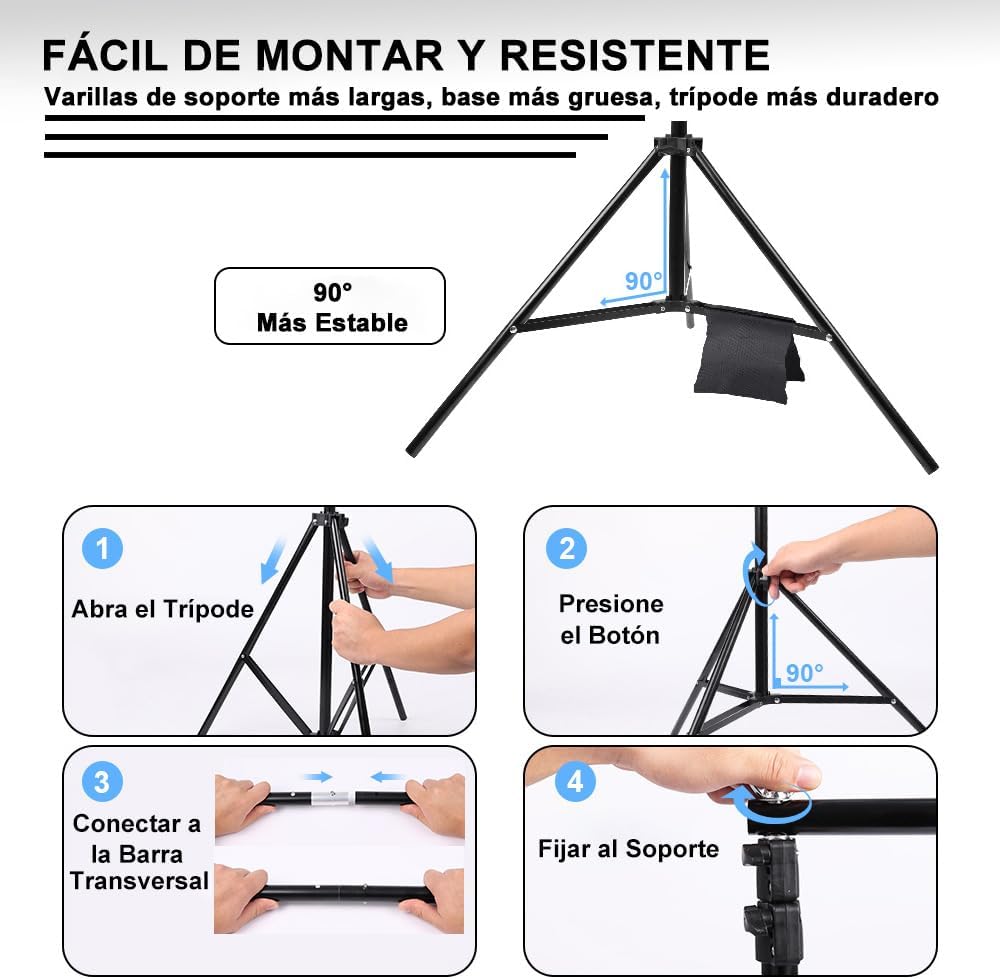 FÁCIL DE MONTAR Y RESISTENTE

Varillas de soporte más largas, base más gruesa, trípode más duradero

90°
Más Estable

90°

1
Abra el Trípode

2
Presione el Botón

90°

3
Conectar a la Barra Transversal

4
Fijar al Soporte