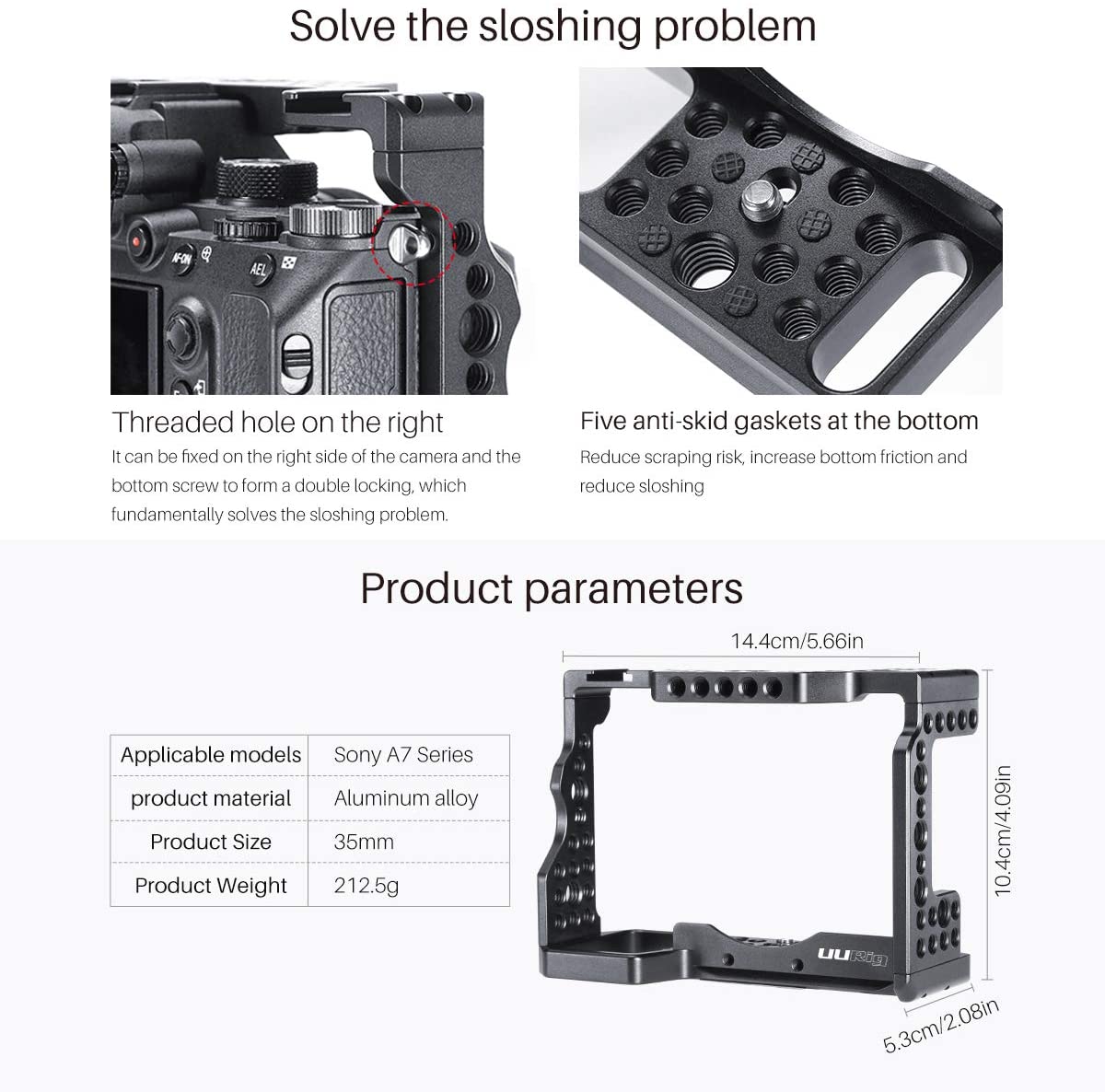 Solve the sloshing problem

AF-ON AEL

Threaded hole on the right

It can be fixed on the right side of the camera and the bottom screw to form a double locking, which fundamentally solves the sloshing problem.

Five anti-skid gaskets at the bottom

Reduce scraping risk, increase bottom friction and reduce sloshing

Product parameters

| Applicable models | Sony A7 Series |
|---|---|
| product material | Aluminum alloy |
| Product Size | 35mm |
| Product Weight | 212.5g |

14.4cm/5.66in

10.4cm/4.09in

5.3cm/2.08in

UURig