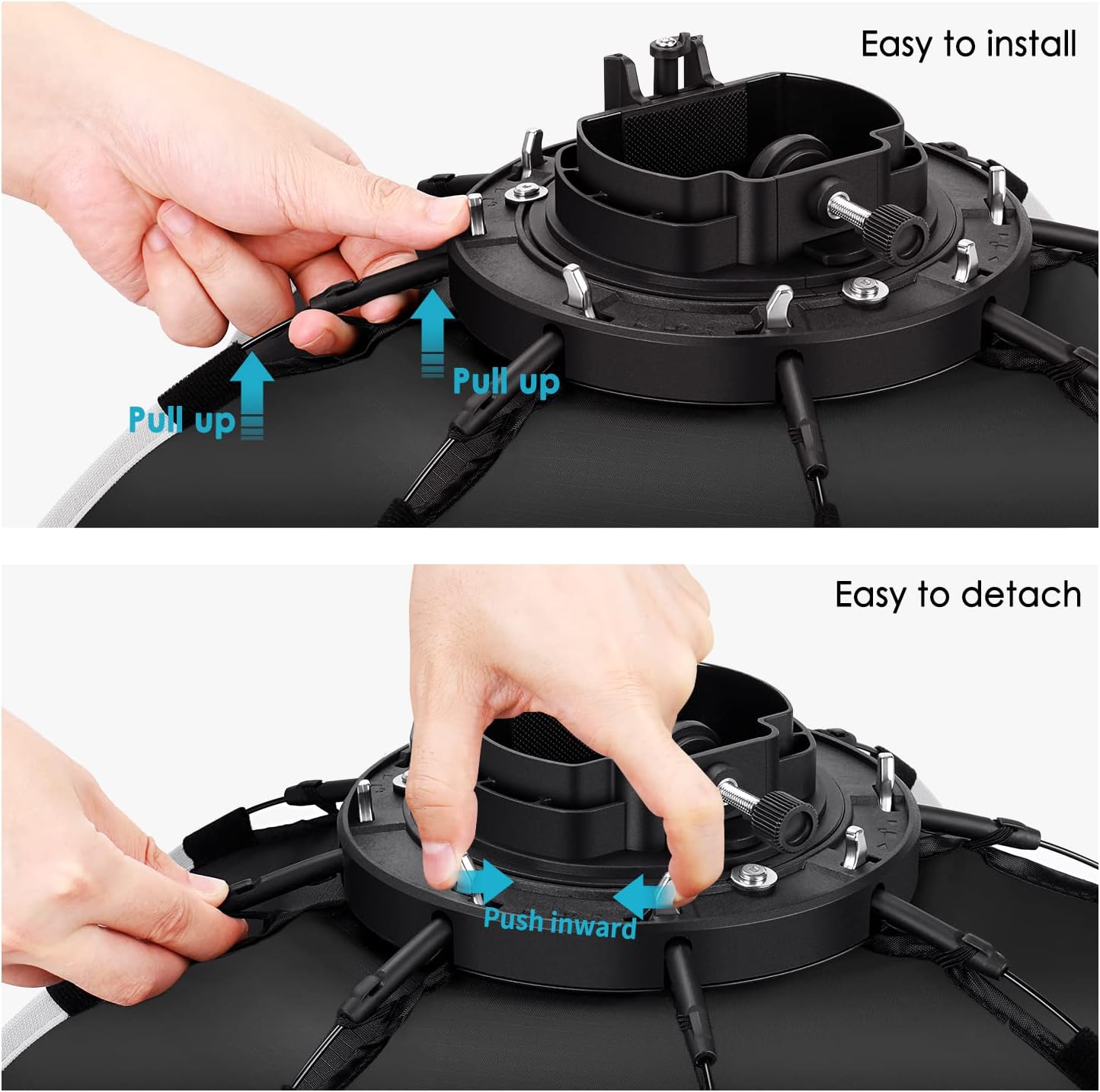 Easy to install

Pull up

Pull up

Easy to detach

Push inward