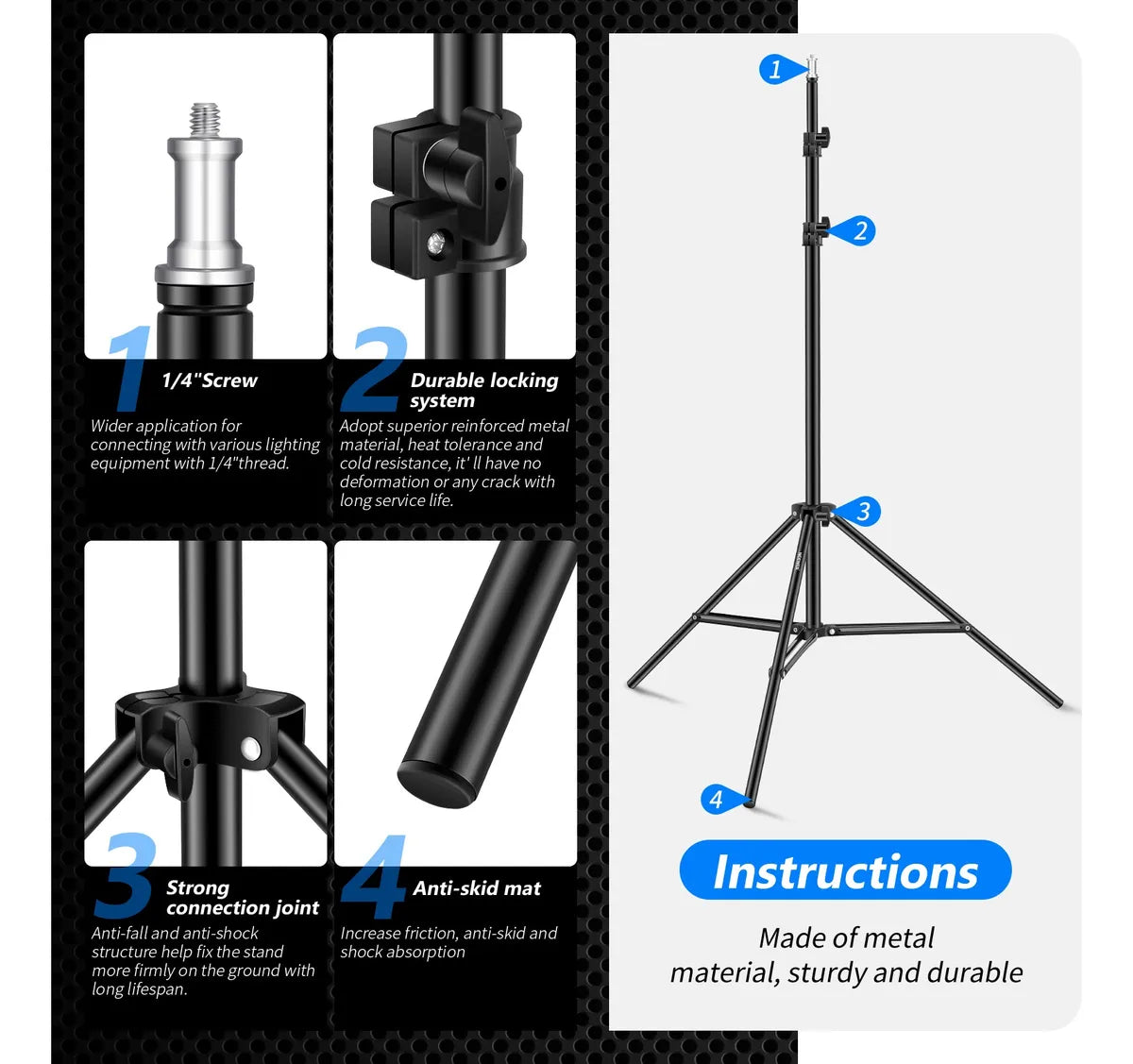 1 1/4"Screw

Wider application for connecting with various lighting equipment with 1/4"thread.

2 Durable locking system

Adopt superior reinforced metal material, heat tolerance and cold resistance, it' ll have no deformation or any crack with long service life.

3 Strong connection joint

Anti-fall and anti-shock structure help fix the stand more firmly on the ground with long lifespan.

4 Anti-skid mat

Increase friction, anti-skid and shock absorption

1

2

3

4

Instructions

Made of metal material, sturdy and durable