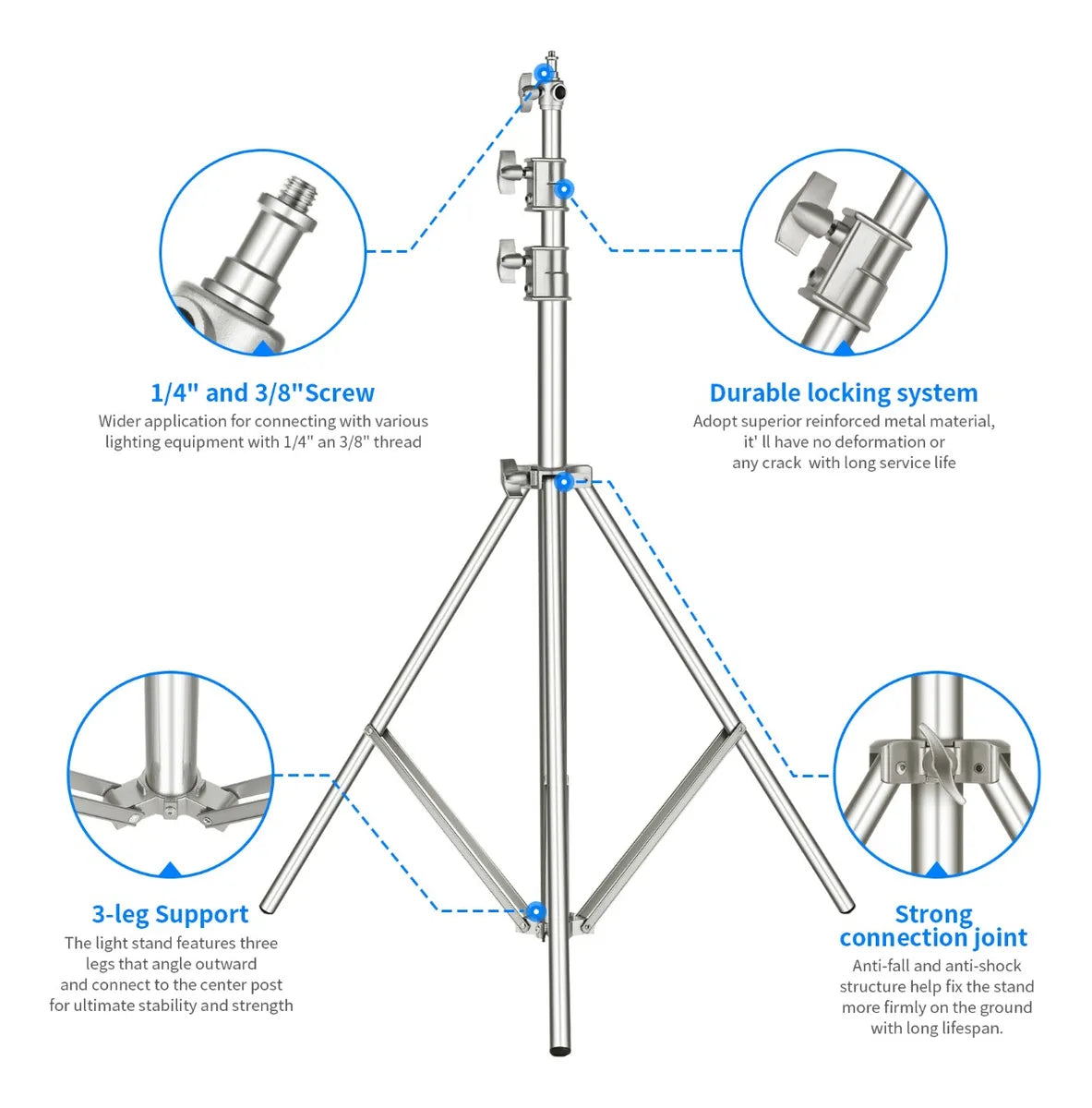 1/4" and 3/8"Screw

Wider application for connecting with various lighting equipment with 1/4" an 3/8" thread

Durable locking system

Adopt superior reinforced metal material, it' ll have no deformation or any crack with long service life

3-leg Support

The light stand features three legs that angle outward and connect to the center post for ultimate stability and strength

Strong connection joint

Anti-fall and anti-shock structure help fix the stand more firmly on the ground with long lifespan.