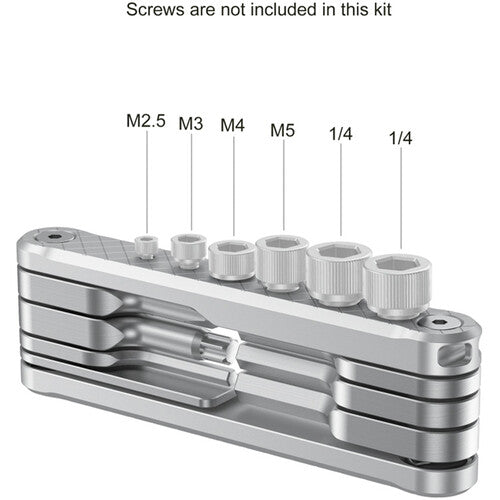 Screws are not included in this kit

M2.5 M3 M4 M5 1/4 1/4