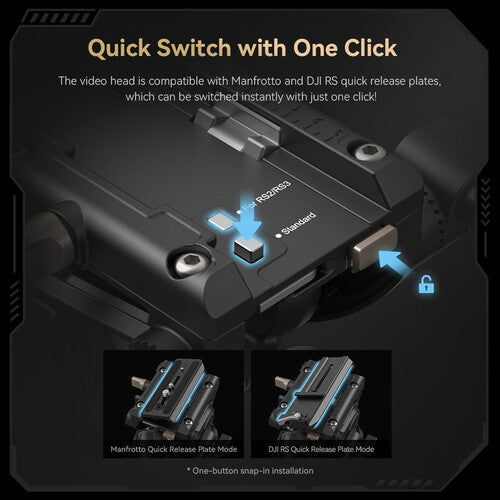 Quick Switch with One Click

The video head is compatible with Manfrotto and DJI RS quick release plates, which can be switched instantly with just one click!

For RS2/RS3

Standard

Manfrotto Quick Release Plate Mode

DJI RS Quick Release Plate Mode

* One-button snap-in installation