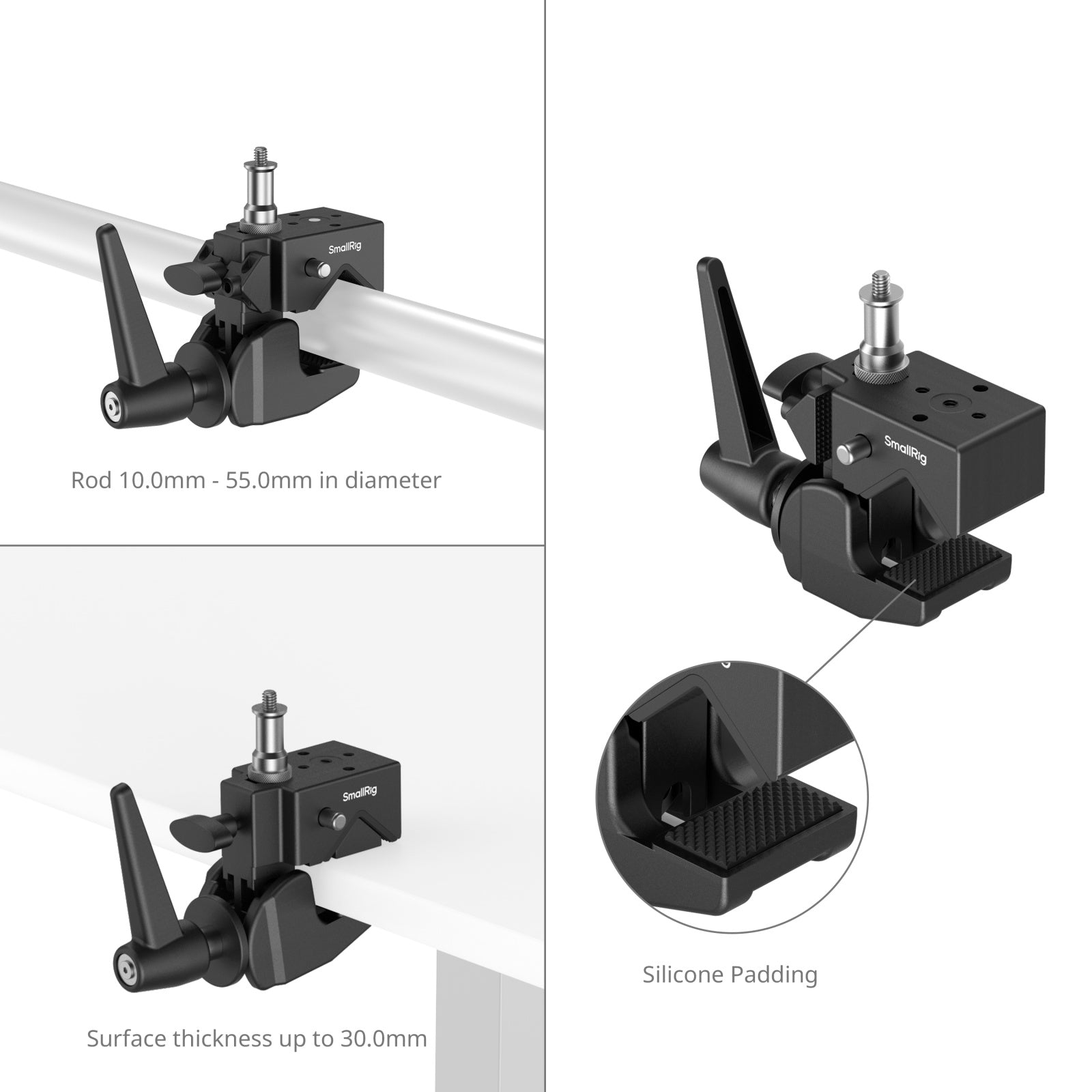 SmallRig

Rod 10.0mm - 55.0mm in diameter

SmallRig

Surface thickness up to 30.0mm

SmallRig

Silicone Padding