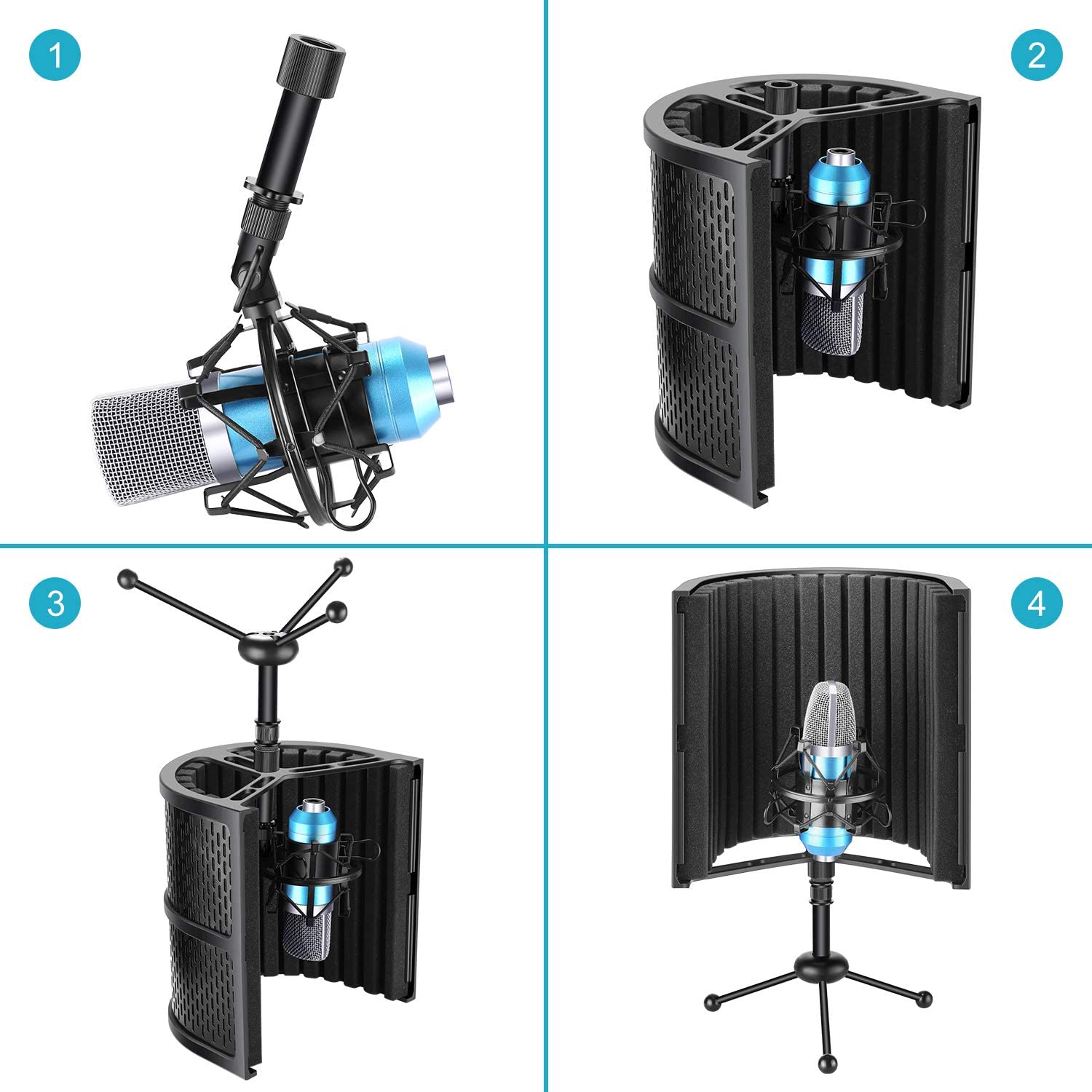 1

2

3

4