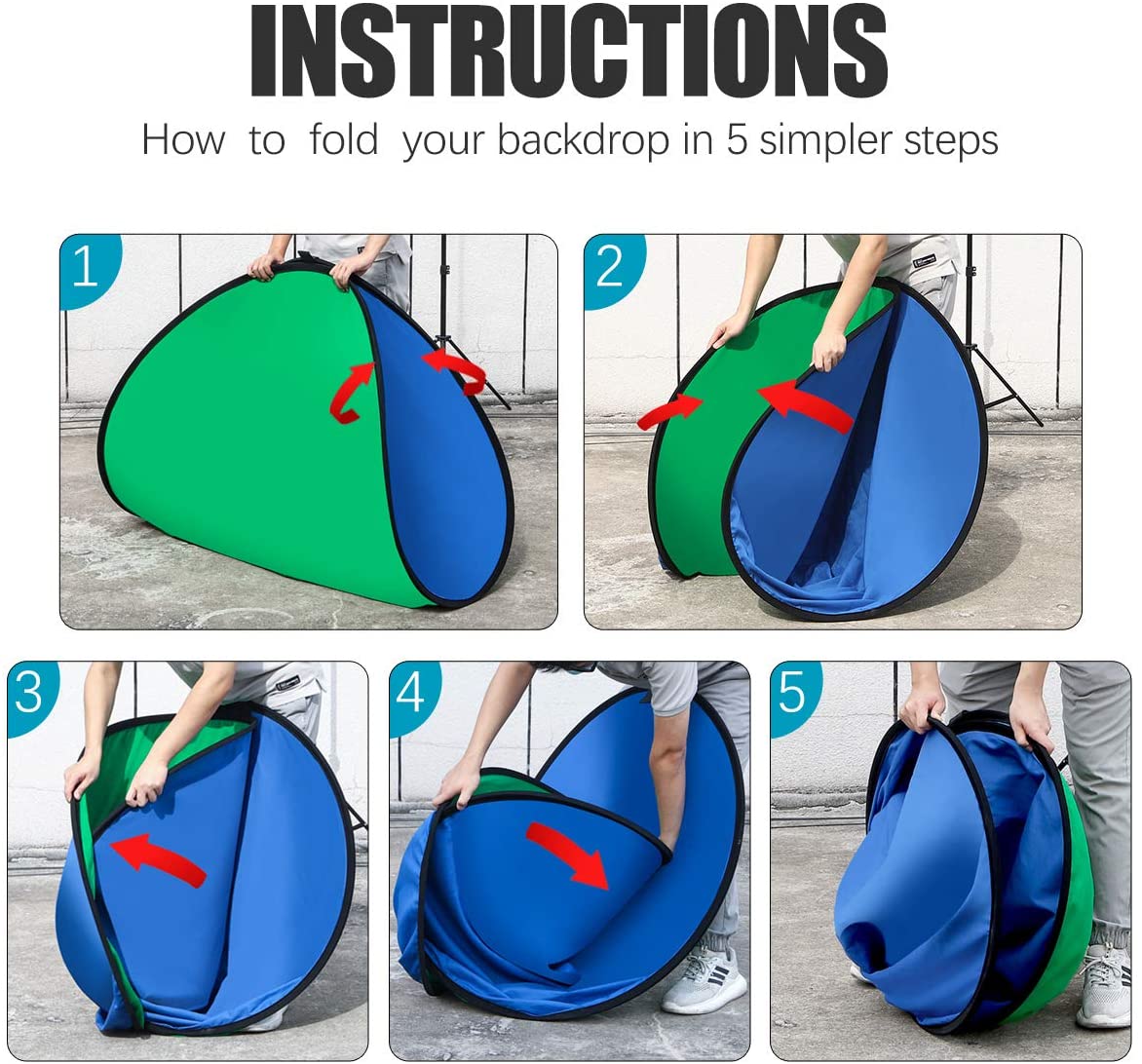 INSTRUCTIONS

How to fold your backdrop in 5 simpler steps

1

2

3

4

5