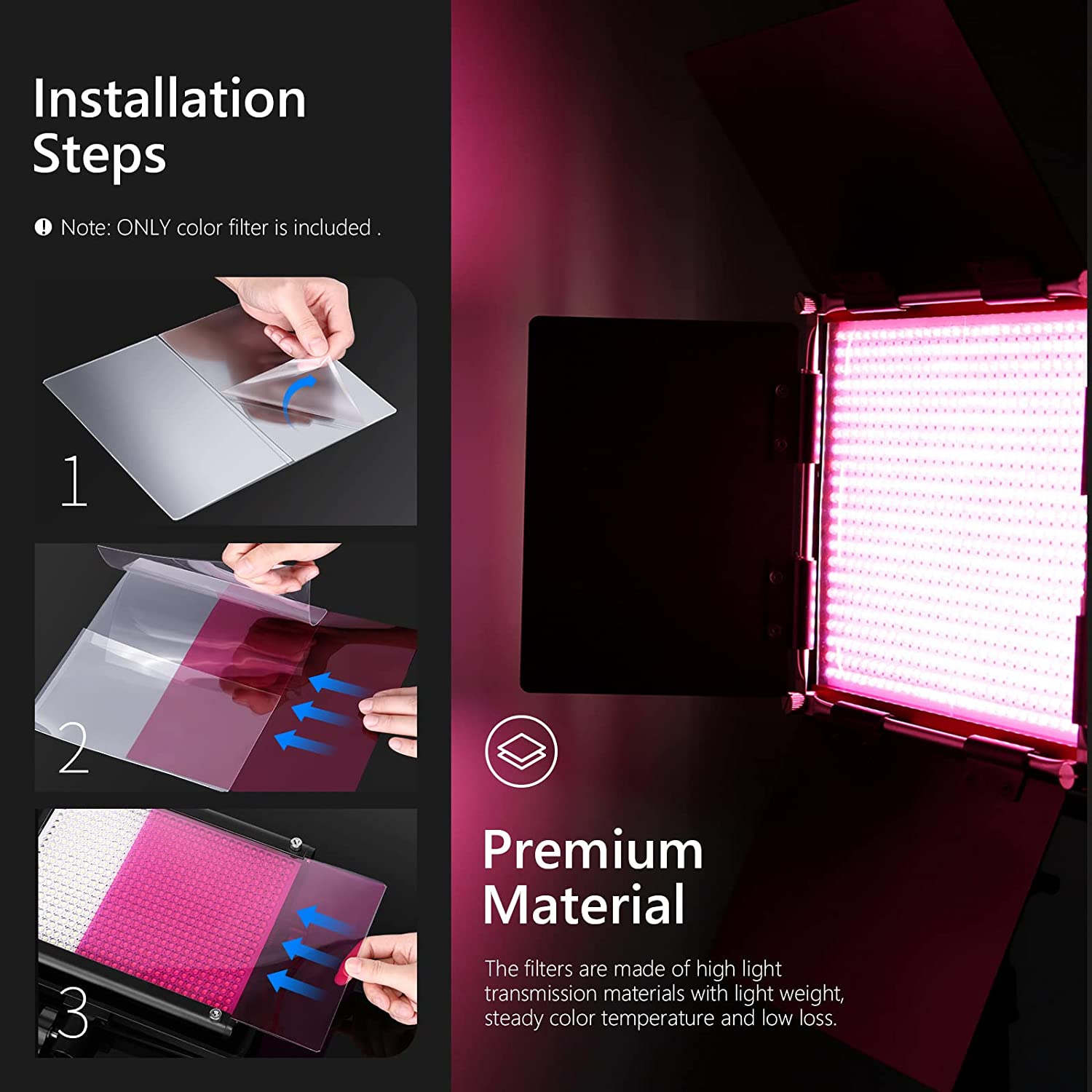 Installation Steps

Note: ONLY color filter is included .

1

2

3

Premium Material

The filters are made of high light transmission materials with light weight, steady color temperature and low loss.