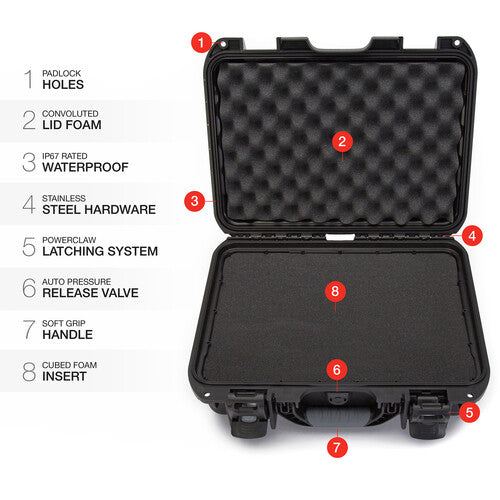 1 PADLOCK HOLES

2 CONVOLUTED LID FOAM

3 IP67 RATED WATERPROOF

4 STAINLESS STEEL HARDWARE

5 POWERCLAW LATCHING SYSTEM

6 AUTO PRESSURE RELEASE VALVE

7 SOFT GRIP HANDLE

8 CUBED FOAM INSERT

1

2

3

4

8

6

5

7