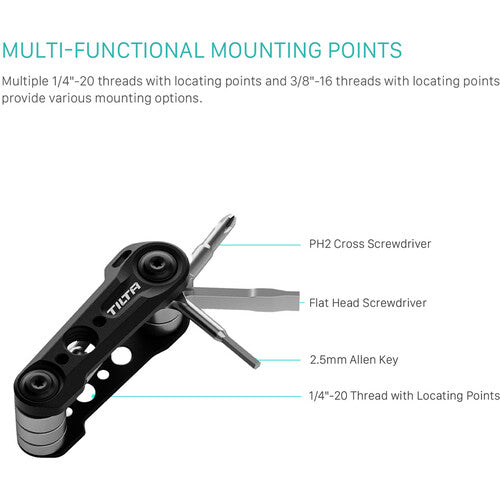 MULTI-FUNCTIONAL MOUNTING POINTS

Multiple 1/4"-20 threads with locating points and 3/8"-16 threads with locating points provide various mounting options.

TILTA

PH2 Cross Screwdriver

Flat Head Screwdriver

2.5mm Allen Key

1/4"-20 Thread with Locating Points