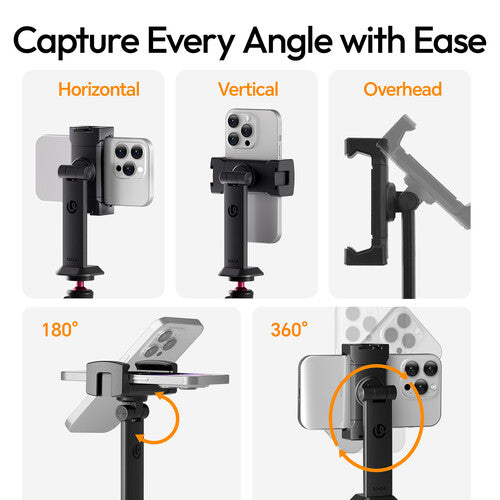 Capture Every Angle with Ease

Horizontal

Vertical

Overhead

180°

360°