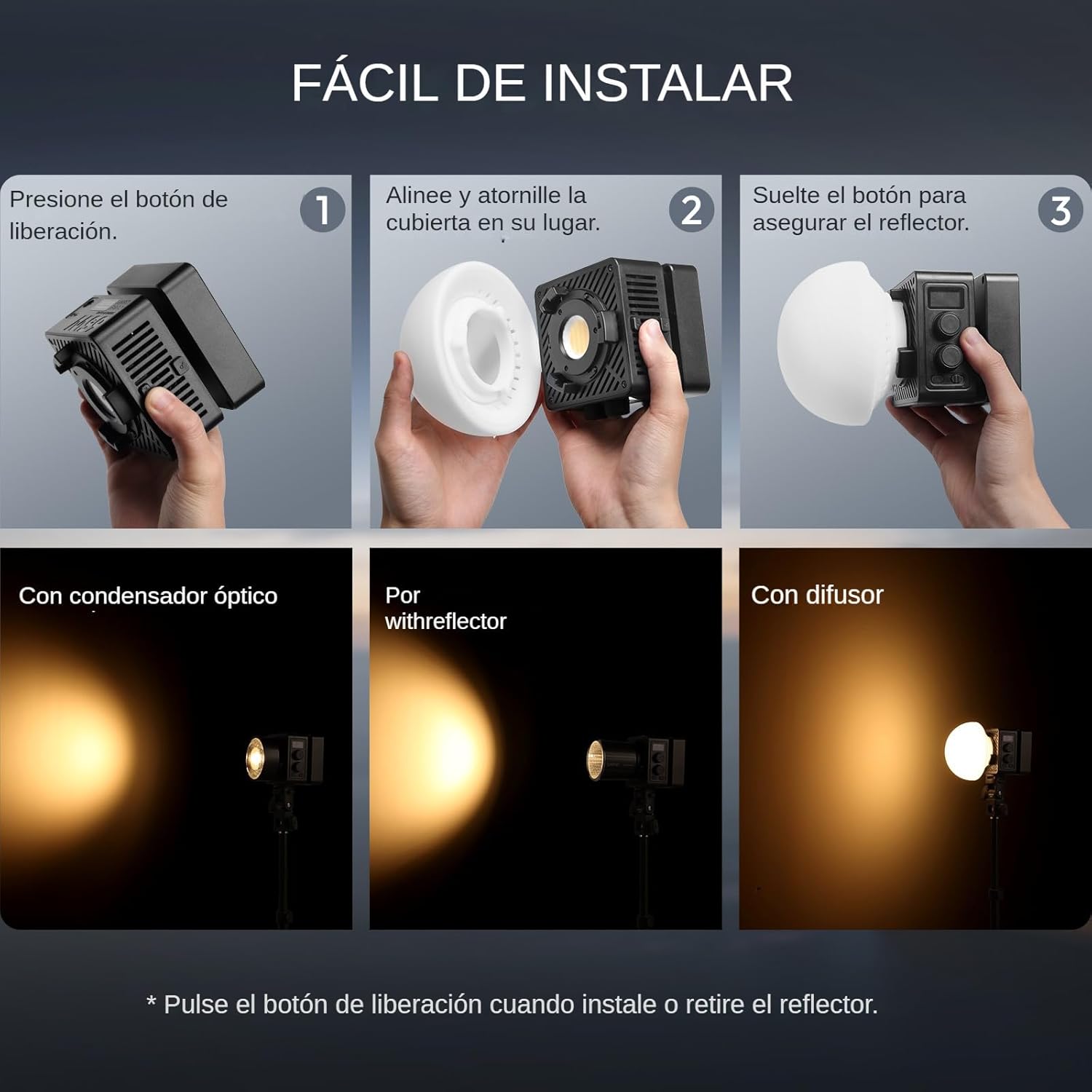 FÁCIL DE INSTALAR

Presione el botón de liberación.

1

Alinee y atornille la cubierta en su lugar.

2

Suelte el botón para asegurar el reflector.

3

Con condensador óptico

Por withreflector

Con difusor

* Pulse el botón de liberación cuando instale o retire el reflector.