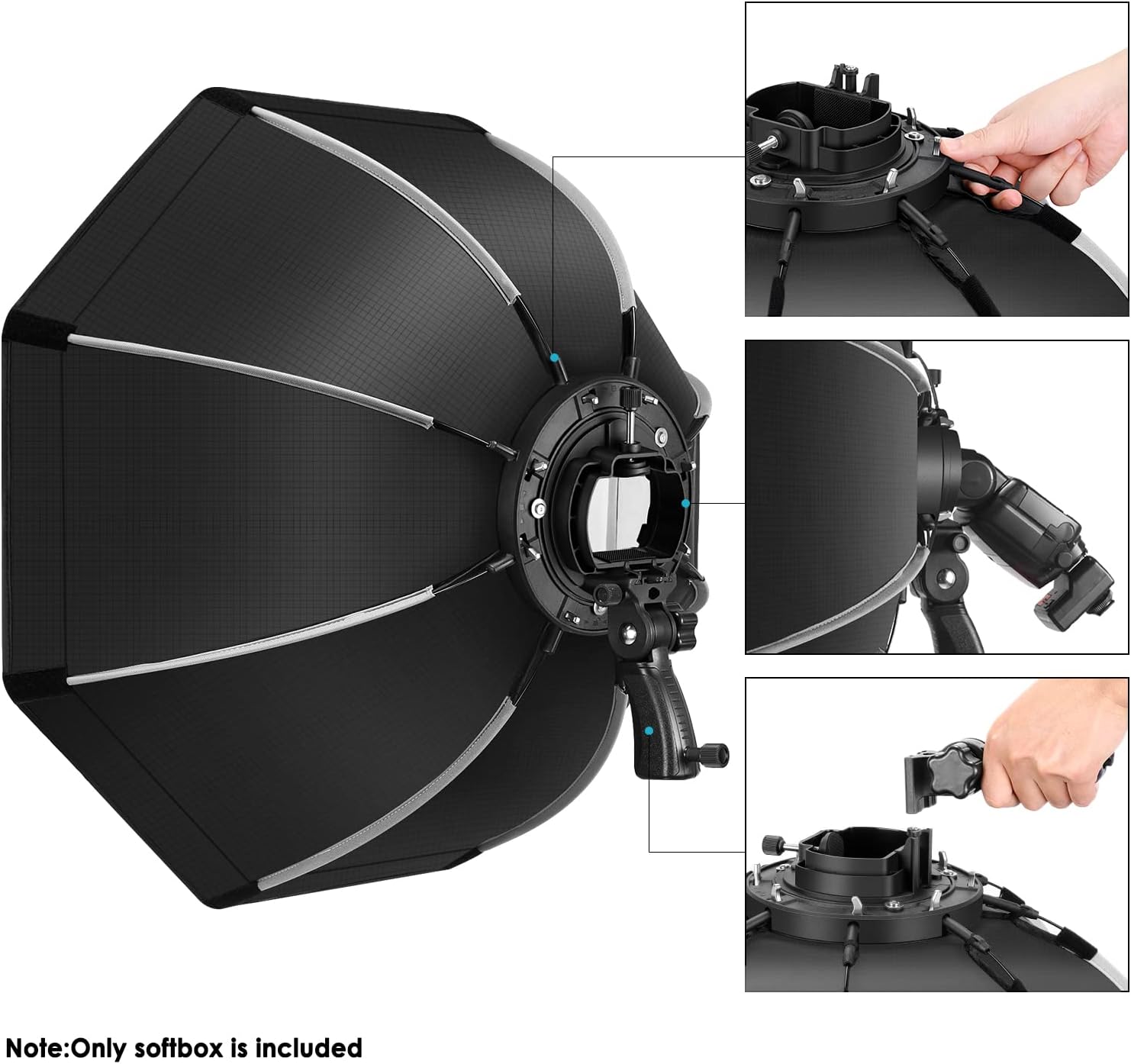 Note:Only softbox is included